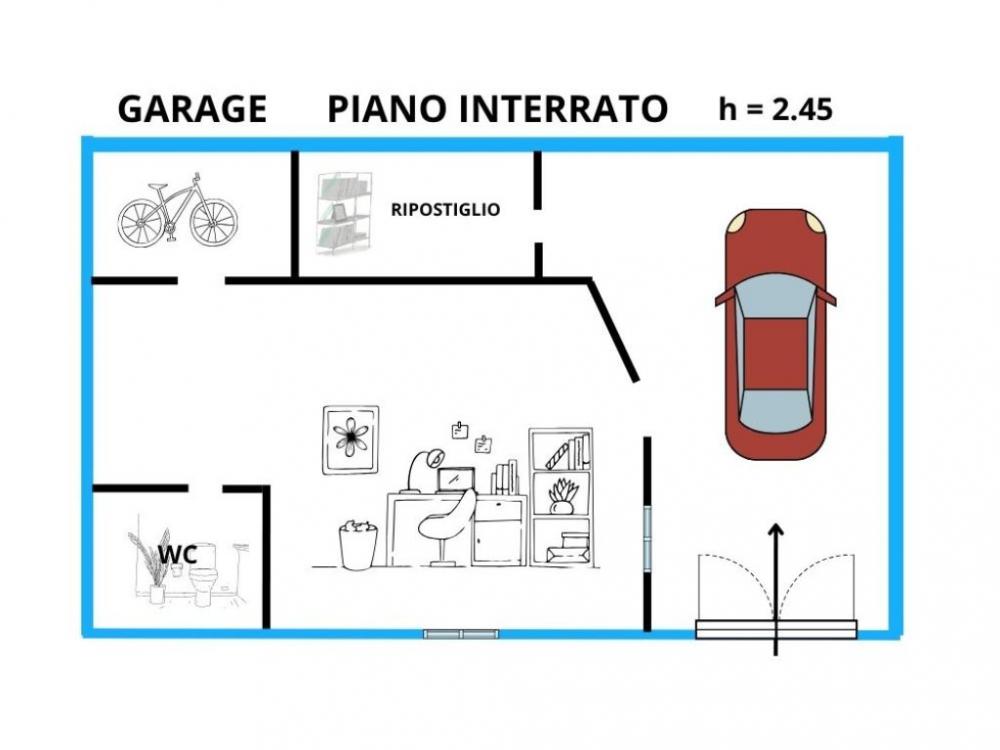 GARAGE PIANO INTERRATO h = 2.45

RIPOSTIGLIO

WC